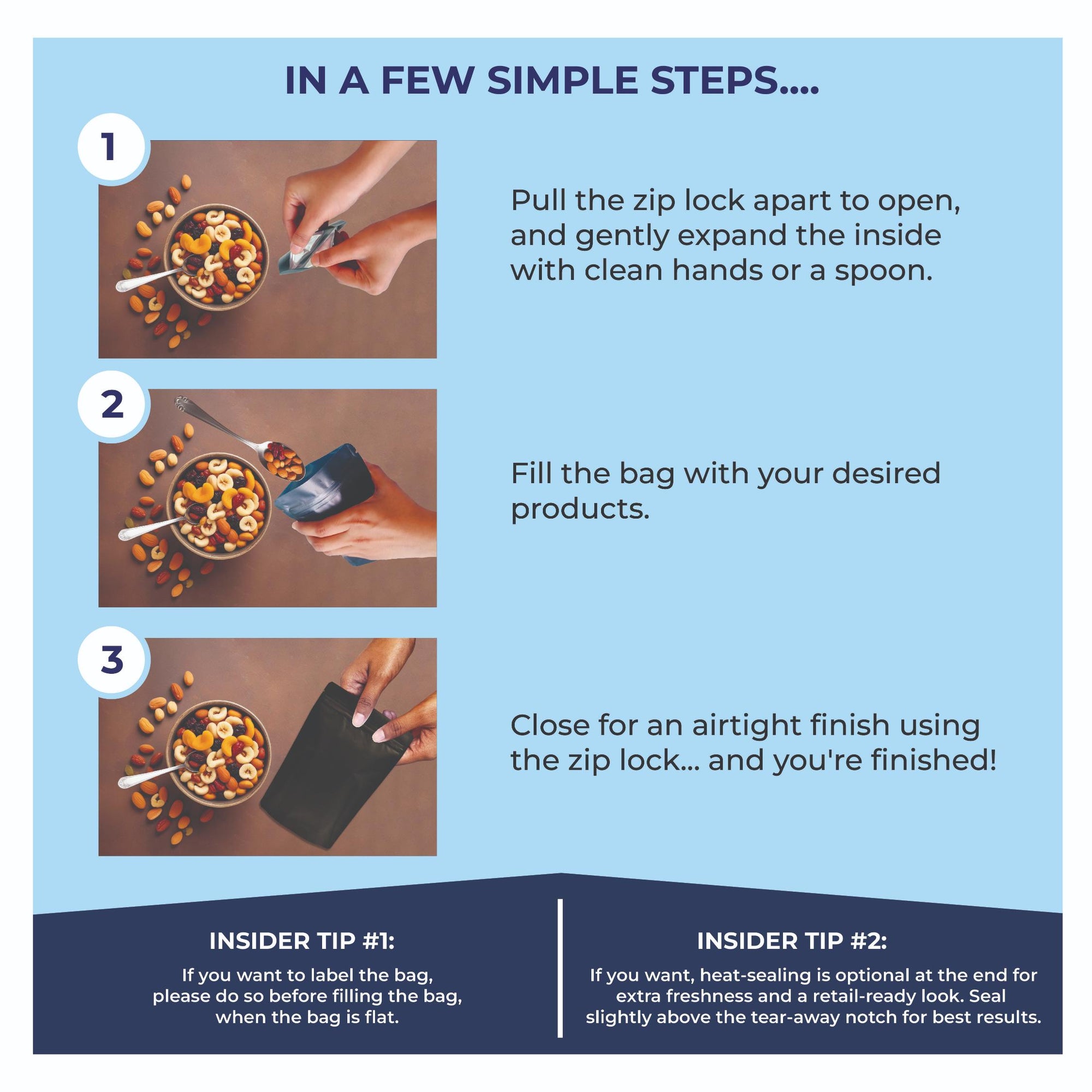 IN A FEW SIMPLE STEPS....

1

Pull the zip lock apart to open, and gently expand the inside with clean hands or a spoon.

2

Fill the bag with your desired products.

3

Close for an airtight finish using the zip lock... and you're finished!

INSIDER TIP #1:

If you want to label the bag, please do so before filling the bag, when the bag is flat.

INSIDER TIP #2:

If you want, heat-sealing is optional at the end for extra freshness and a retail-ready look. Seal slightly above the tear-away notch for best results.