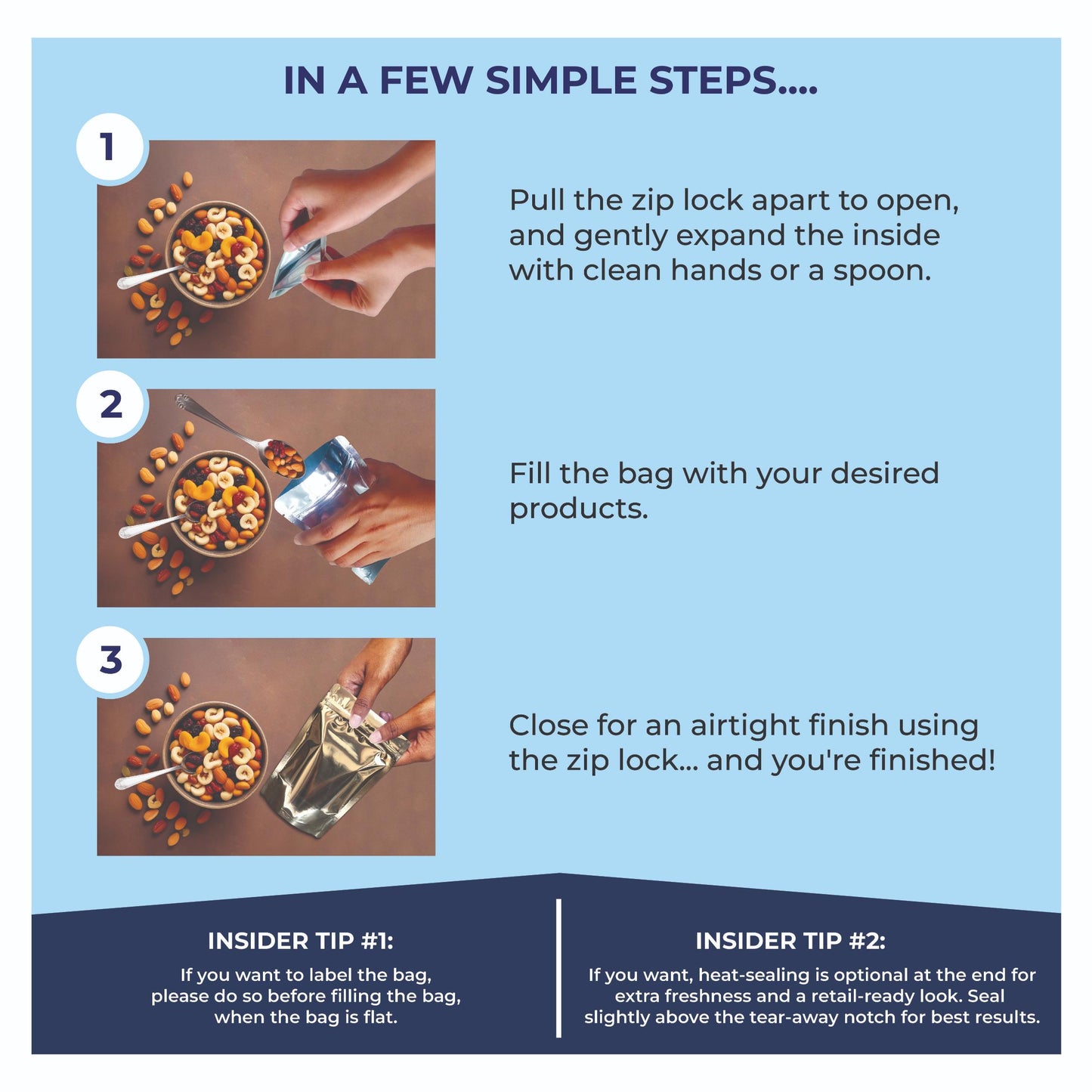 IN A FEW SIMPLE STEPS....

1

Pull the zip lock apart to open, and gently expand the inside with clean hands or a spoon.

2

Fill the bag with your desired products.

3

Close for an airtight finish using the zip lock... and you're finished!

INSIDER TIP #1:

If you want to label the bag, please do so before filling the bag, when the bag is flat.

INSIDER TIP #2:

If you want, heat-sealing is optional at the end for extra freshness and a retail-ready look. Seal slightly above the tear-away notch for best results.