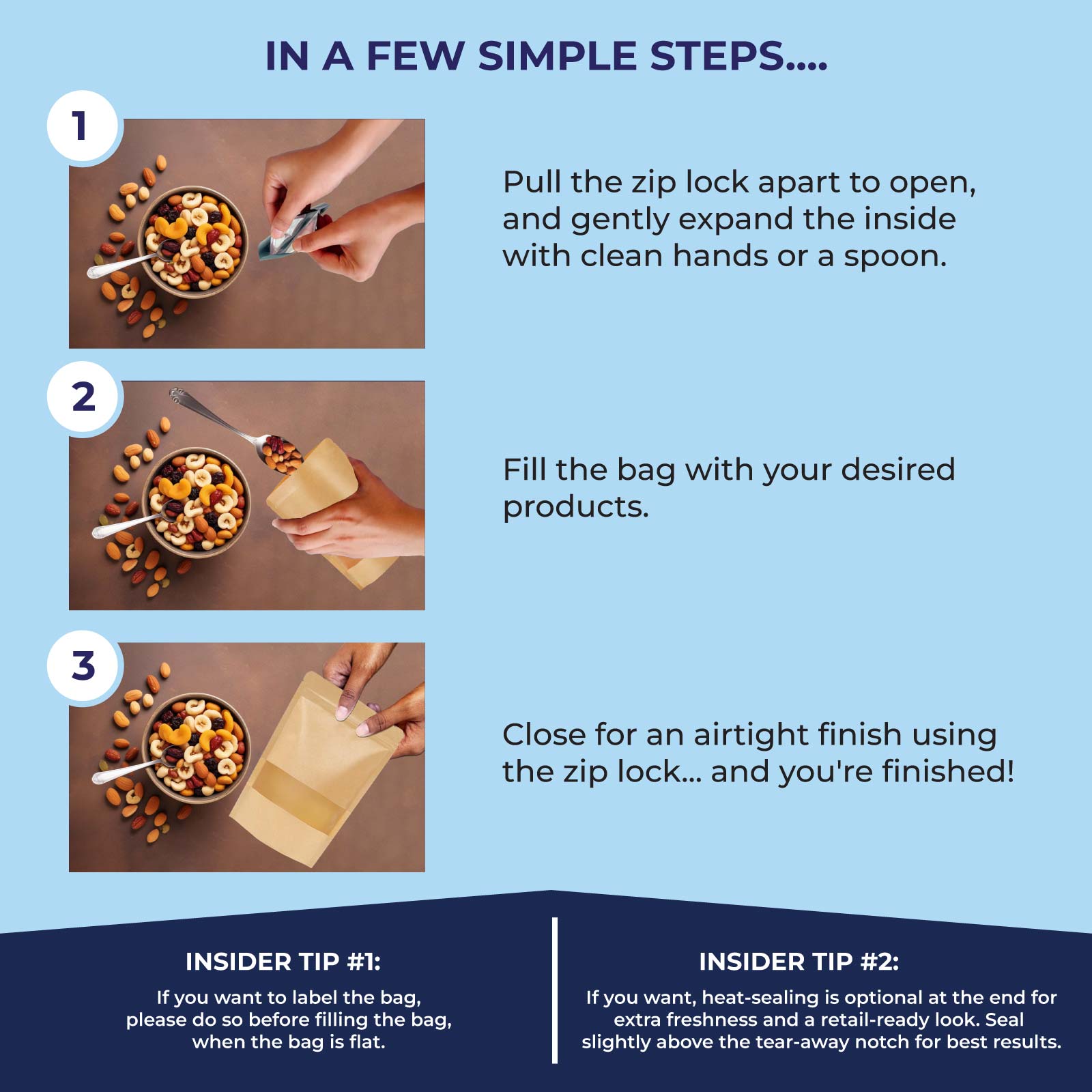 IN A FEW SIMPLE STEPS....

1

Pull the zip lock apart to open, and gently expand the inside with clean hands or a spoon.

2

Fill the bag with your desired products.

3

Close for an airtight finish using the zip lock... and you're finished!

INSIDER TIP #1:
If you want to label the bag, please do so before filling the bag, when the bag is flat.

INSIDER TIP #2:
If you want, heat-sealing is optional at the end for extra freshness and a retail-ready look. Seal slightly above the tear-away notch for best results.