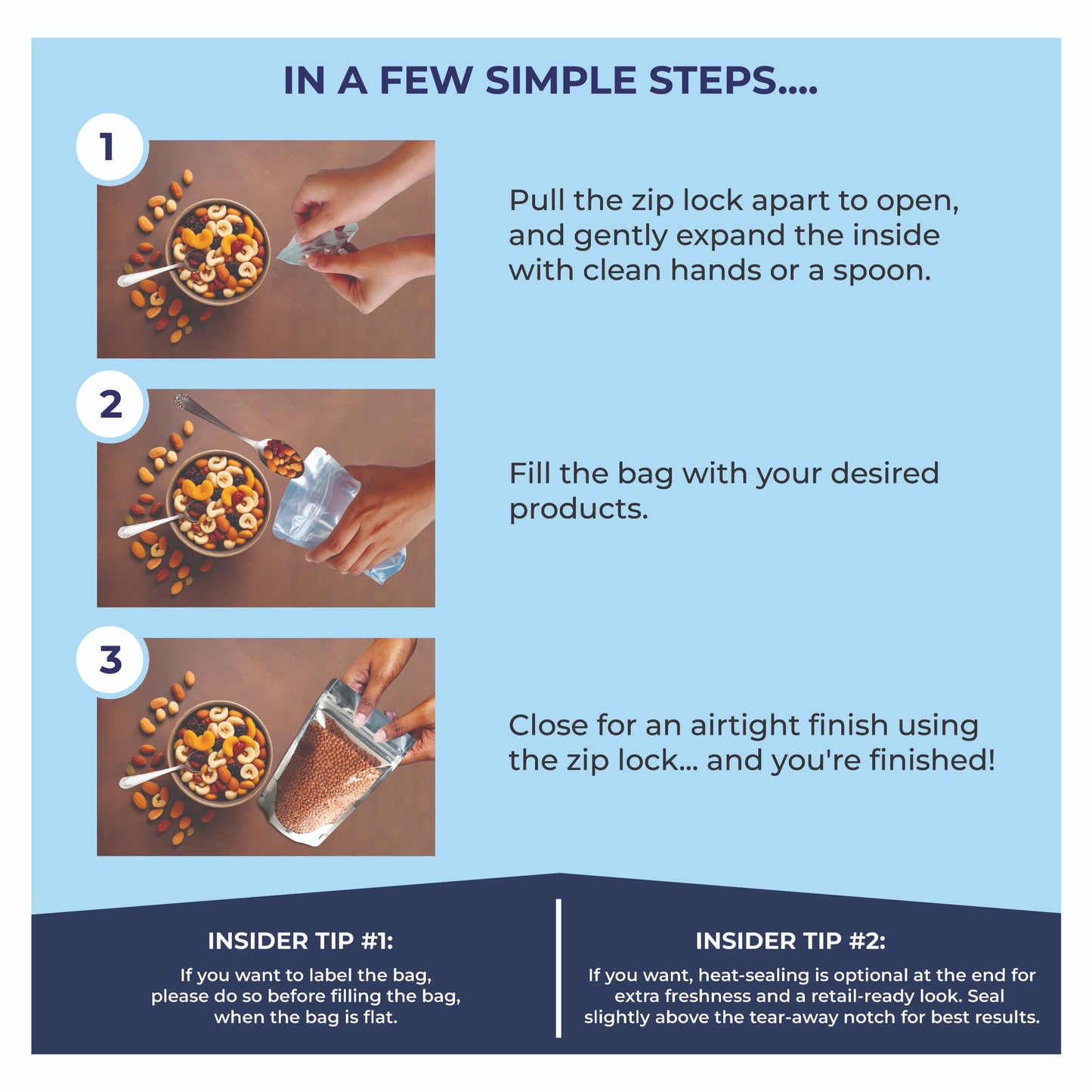 IN A FEW SIMPLE STEPS....

1

Pull the zip lock apart to open, and gently expand the inside with clean hands or a spoon.

2

Fill the bag with your desired products.

3

Close for an airtight finish using the zip lock... and you're finished!

INSIDER TIP #1:
If you want to label the bag, please do so before filling the bag, when the bag is flat.

INSIDER TIP #2:
If you want, heat-sealing is optional at the end for extra freshness and a retail-ready look. Seal slightly above the tear-away notch for best results.