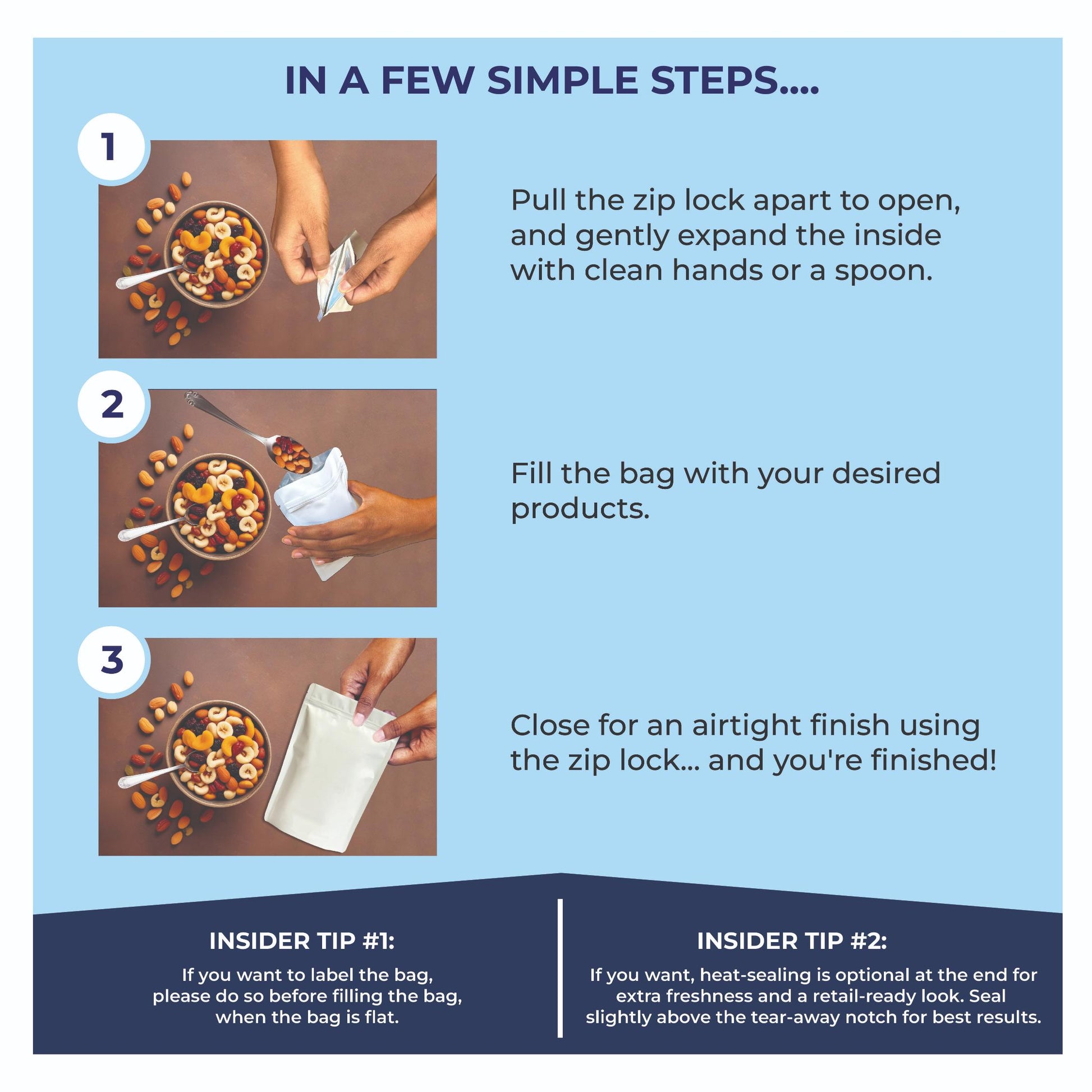 IN A FEW SIMPLE STEPS....

1

Pull the zip lock apart to open, and gently expand the inside with clean hands or a spoon.

2

Fill the bag with your desired products.

3

Close for an airtight finish using the zip lock... and you're finished!

INSIDER TIP #1:

If you want to label the bag, please do so before filling the bag, when the bag is flat.

INSIDER TIP #2:

If you want, heat-sealing is optional at the end for extra freshness and a retail-ready look. Seal slightly above the tear-away notch for best results.