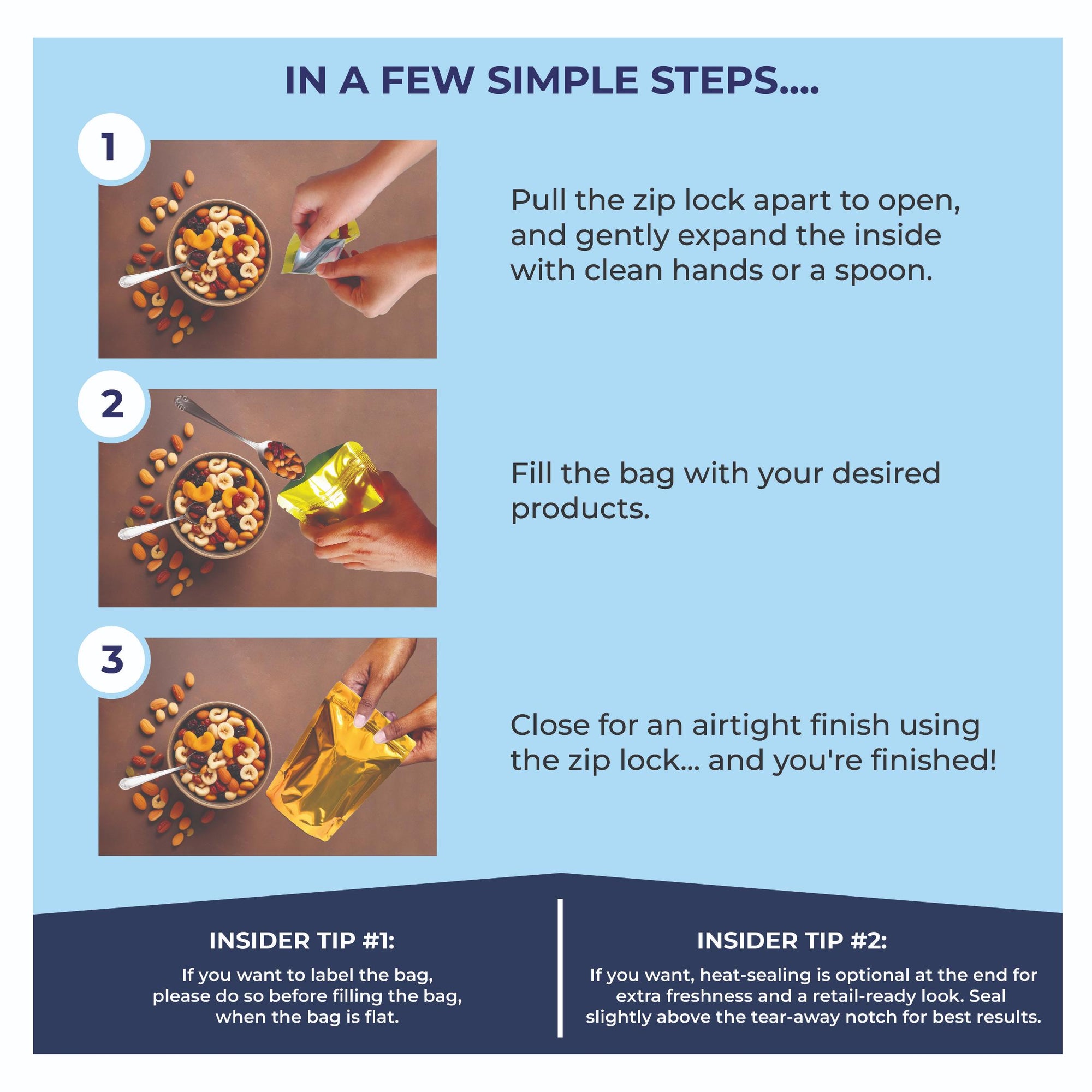 IN A FEW SIMPLE STEPS....

1

Pull the zip lock apart to open, and gently expand the inside with clean hands or a spoon.

2

Fill the bag with your desired products.

3

Close for an airtight finish using the zip lock... and you're finished!

INSIDER TIP #1:

If you want to label the bag, please do so before filling the bag, when the bag is flat.

INSIDER TIP #2:

If you want, heat-sealing is optional at the end for extra freshness and a retail-ready look. Seal slightly above the tear-away notch for best results.