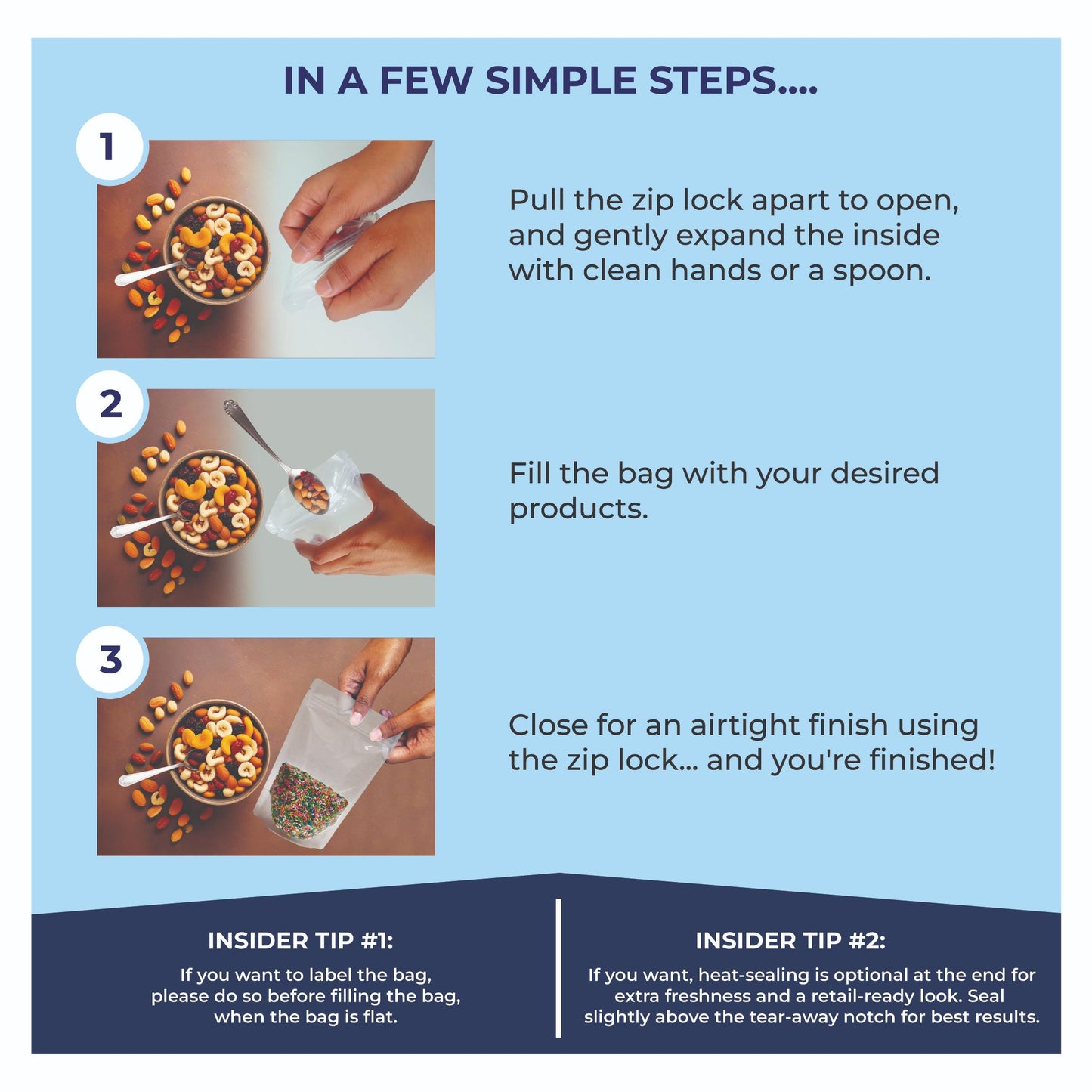 IN A FEW SIMPLE STEPS....

1

Pull the zip lock apart to open, and gently expand the inside with clean hands or a spoon.

2

Fill the bag with your desired products.

3

Close for an airtight finish using the zip lock... and you're finished!

INSIDER TIP #1:

If you want to label the bag, please do so before filling the bag, when the bag is flat.

INSIDER TIP #2:

If you want, heat-sealing is optional at the end for extra freshness and a retail-ready look. Seal slightly above the tear-away notch for best results.