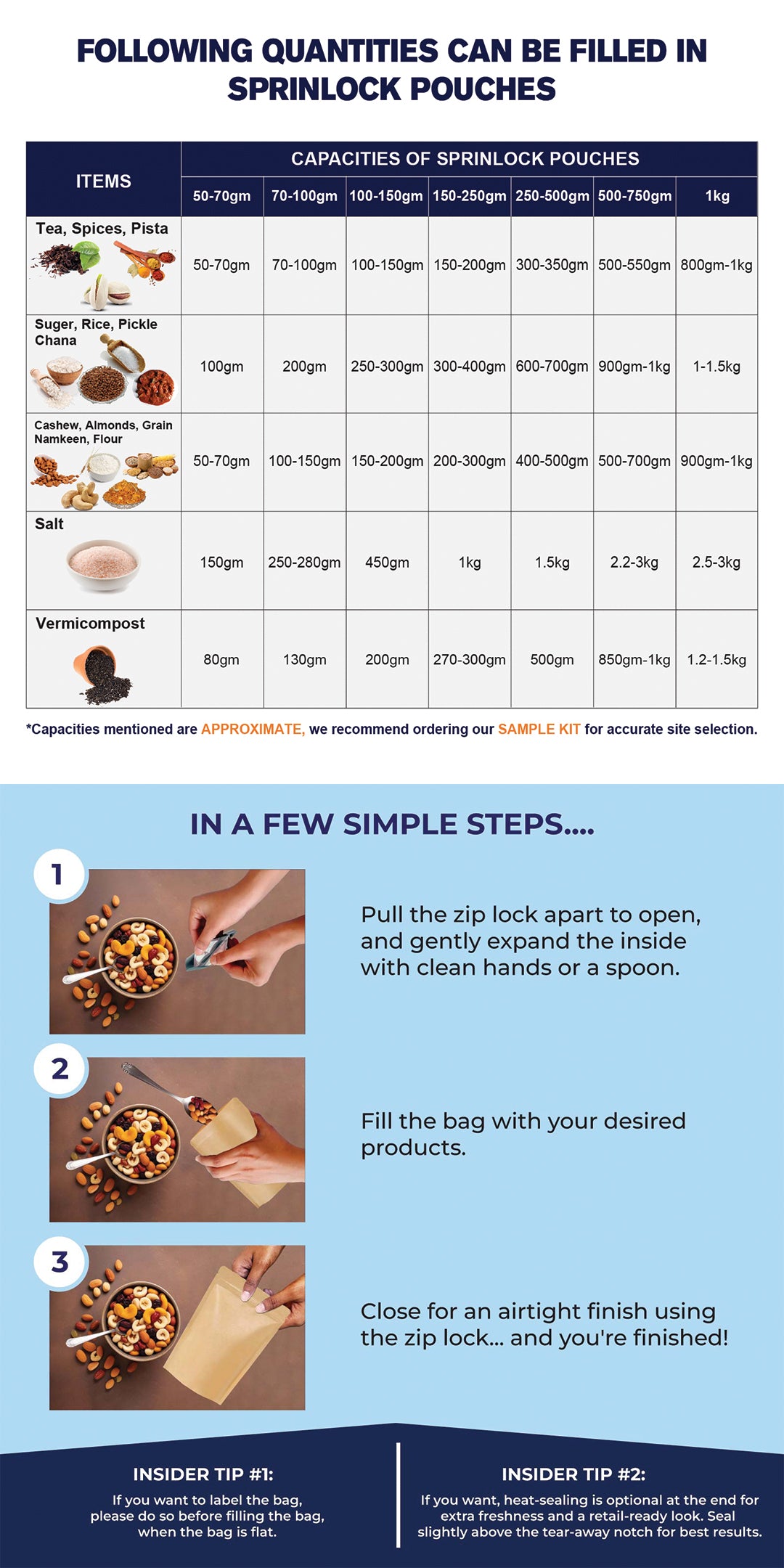 FOLLOWING QUANTITIES CAN BE FILLED IN SPRINLOCK POUCHES

| ITEMS | CAPACITIES OF SPRINLOCK POUCHES | | | | | | |
|---|---|---|---|---|---|---|---|
| | 50-70gm | 70-100gm | 100-150gm | 150-250gm | 250-500gm | 500-750gm | 1kg |
| Tea, Spices, Pista | 50-70gm | 70-100gm | 100-150gm | 150-200gm | 300-350gm | 500-550gm | 800gm-1kg |
| Suger, Rice, Pickle Chana | 100gm | 200gm | 250-300gm | 300-400gm | 600-700gm | 900gm-1kg | 1-1.5kg |
| Cashew, Almonds, Grain Namkeen, Flour | 50-70gm | 100-150gm | 150-200gm | 200-300gm | 400-500gm | 500-700gm | 900gm-1kg |
| Salt | 150gm | 250-280gm | 450gm | 1kg | 1.5kg | 2.2-3kg | 2.5-3kg |
| Vermicompost | 80gm | 130gm | 200gm | 270-300gm | 500gm | 850gm-1kg | 1.2-1.5kg |

*Capacities mentioned are APPROXIMATE, we recommend ordering our SAMPLE KIT for accurate site selection.

IN A FEW SIMPLE STEPS....

1
Pull the zip lock apart to open, and gently expand the inside with clean hands or a spoon.

2
Fill the bag with your desired products.

3
Close for an airtight finish using the zip lock... and you're finished!

INSIDER TIP #1:
If you want to label the bag, please do so before filling the bag, when the bag is flat.

INSIDER TIP #2:
If you want, heat-sealing is optional at the end for extra freshness and a retail-ready look. Seal slightly above the tear-away notch for best results.