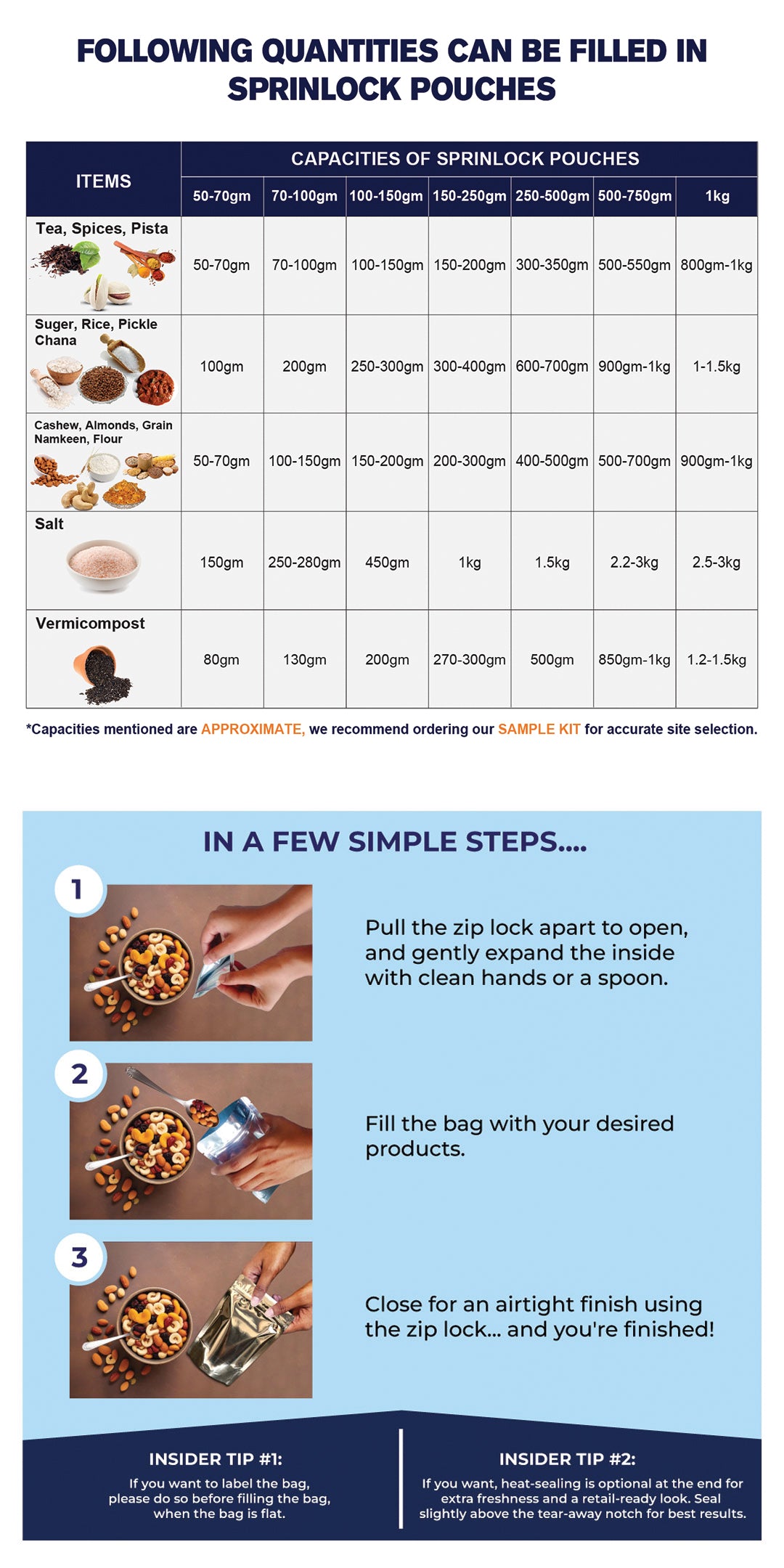 FOLLOWING QUANTITIES CAN BE FILLED IN SPRINLOCK POUCHES

| ITEMS | CAPACITIES OF SPRINLOCK POUCHES | | | | | | |
|---|---|---|---|---|---|---|---|
| | 50-70gm | 70-100gm | 100-150gm | 150-250gm | 250-500gm | 500-750gm | 1kg |
| Tea, Spices, Pista | 50-70gm | 70-100gm | 100-150gm | 150-200gm | 300-350gm | 500-550gm | 800gm-1kg |
| Suger, Rice, Pickle Chana | 100gm | 200gm | 250-300gm | 300-400gm | 600-700gm | 900gm-1kg | 1-1.5kg |
| Cashew, Almonds, Grain Namkeen, Flour | 50-70gm | 100-150gm | 150-200gm | 200-300gm | 400-500gm | 500-700gm | 900gm-1kg |
| Salt | 150gm | 250-280gm | 450gm | 1kg | 1.5kg | 2.2-3kg | 2.5-3kg |
| Vermicompost | 80gm | 130gm | 200gm | 270-300gm | 500gm | 850gm-1kg | 1.2-1.5kg |

*Capacities mentioned are APPROXIMATE, we recommend ordering our SAMPLE KIT for accurate site selection.

IN A FEW SIMPLE STEPS....

1

Pull the zip lock apart to open, and gently expand the inside with clean hands or a spoon.

2

Fill the bag with your desired products.

3

Close for an airtight finish using the zip lock... and you're finished!

INSIDER TIP #1:
If you want to label the bag, please do so before filling the bag, when the bag is flat.

INSIDER TIP #2:
If you want, heat-sealing is optional at the end for extra freshness and a retail-ready look. Seal slightly above the tear-away notch for best results.