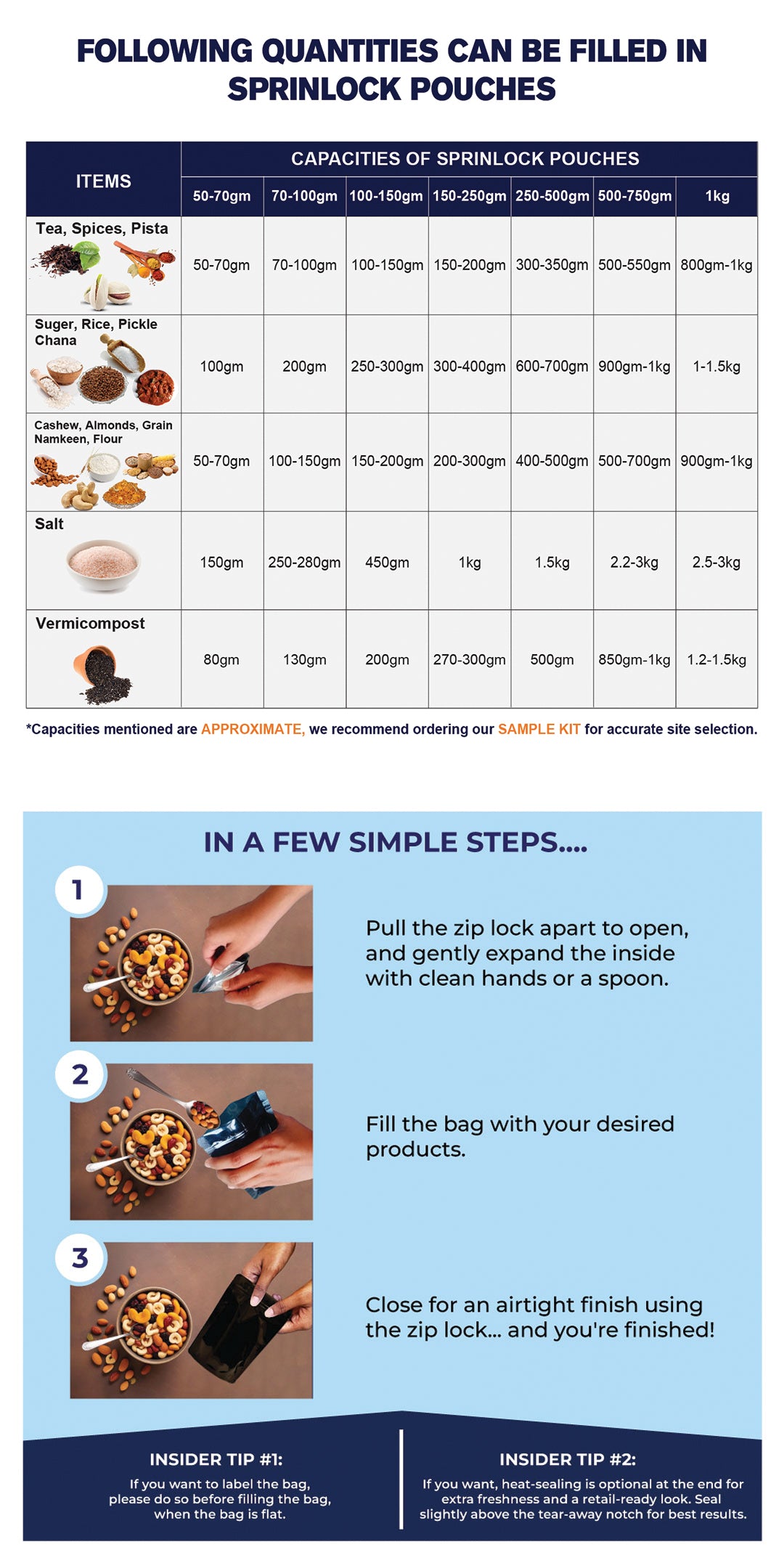 FOLLOWING QUANTITIES CAN BE FILLED IN SPRINLOCK POUCHES

| ITEMS | CAPACITIES OF SPRINLOCK POUCHES | | | | | | |
|---|---|---|---|---|---|---|---|
| | 50-70gm | 70-100gm | 100-150gm | 150-250gm | 250-500gm | 500-750gm | 1kg |
| Tea, Spices, Pista | 50-70gm | 70-100gm | 100-150gm | 150-200gm | 300-350gm | 500-550gm | 800gm-1kg |
| Suger, Rice, Pickle Chana | 100gm | 200gm | 250-300gm | 300-400gm | 600-700gm | 900gm-1kg | 1-1.5kg |
| Cashew, Almonds, Grain Namkeen, Flour | 50-70gm | 100-150gm | 150-200gm | 200-300gm | 400-500gm | 500-700gm | 900gm-1kg |
| Salt | 150gm | 250-280gm | 450gm | 1kg | 1.5kg | 2.2-3kg | 2.5-3kg |
| Vermicompost | 80gm | 130gm | 200gm | 270-300gm | 500gm | 850gm-1kg | 1.2-1.5kg |

*Capacities mentioned are APPROXIMATE, we recommend ordering our SAMPLE KIT for accurate site selection.

IN A FEW SIMPLE STEPS....

1

Pull the zip lock apart to open, and gently expand the inside with clean hands or a spoon.

2

Fill the bag with your desired products.

3

Close for an airtight finish using the zip lock... and you're finished!

INSIDER TIP #1:
If you want to label the bag, please do so before filling the bag, when the bag is flat.

INSIDER TIP #2:
If you want, heat-sealing is optional at the end for extra freshness and a retail-ready look. Seal slightly above the tear-away notch for best results.