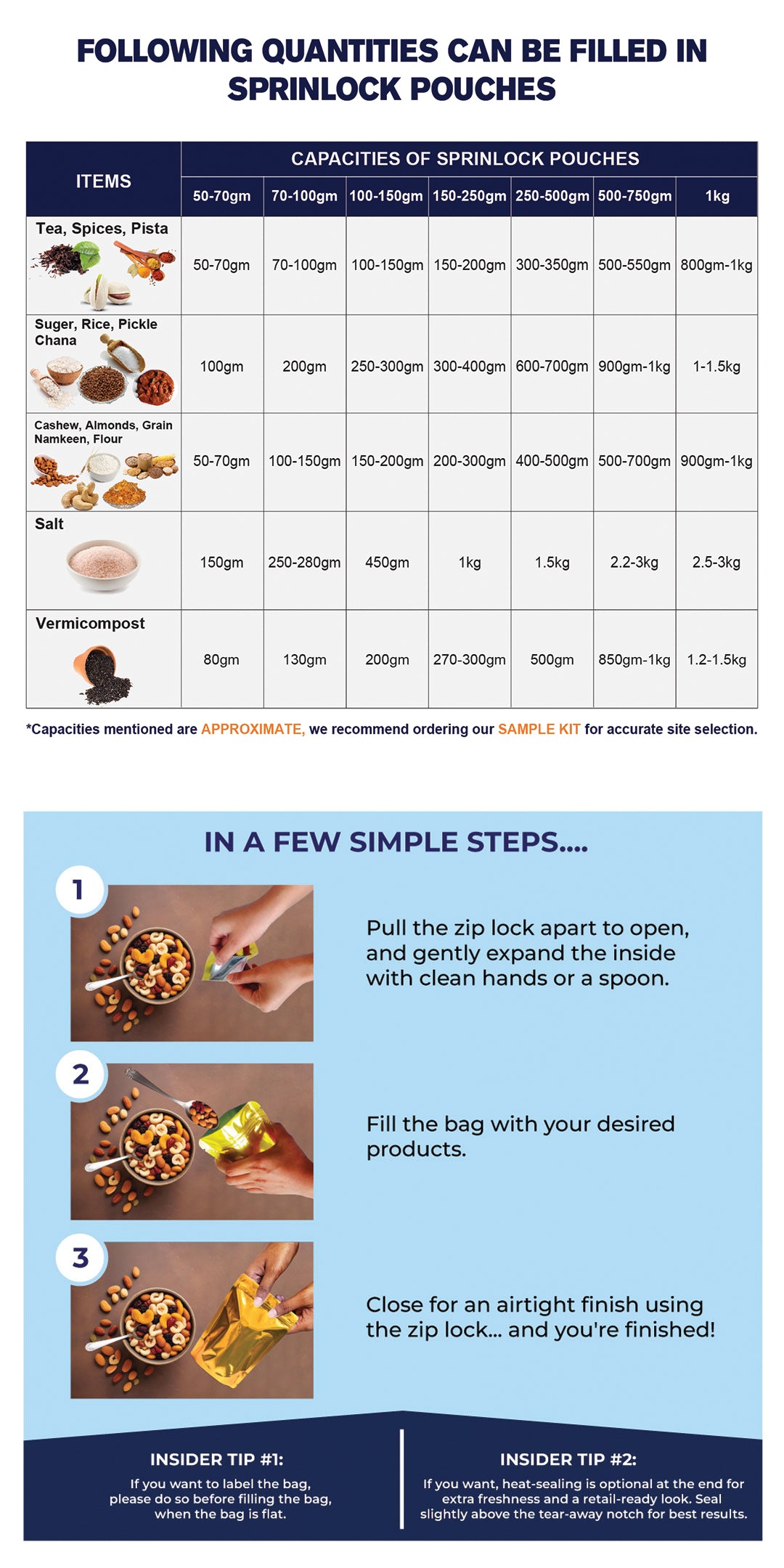 FOLLOWING QUANTITIES CAN BE FILLED IN SPRINLOCK POUCHES

| ITEMS | CAPACITIES OF SPRINLOCK POUCHES | | | | | | |
|---|---|---|---|---|---|---|---|
| | 50-70gm | 70-100gm | 100-150gm | 150-250gm | 250-500gm | 500-750gm | 1kg |
| Tea, Spices, Pista | 50-70gm | 70-100gm | 100-150gm | 150-200gm | 300-350gm | 500-550gm | 800gm-1kg |
| Suger, Rice, Pickle Chana | 100gm | 200gm | 250-300gm | 300-400gm | 600-700gm | 900gm-1kg | 1-1.5kg |
| Cashew, Almonds, Grain Namkeen, Flour | 50-70gm | 100-150gm | 150-200gm | 200-300gm | 400-500gm | 500-700gm | 900gm-1kg |
| Salt | 150gm | 250-280gm | 450gm | 1kg | 1.5kg | 2.2-3kg | 2.5-3kg |
| Vermicompost | 80gm | 130gm | 200gm | 270-300gm | 500gm | 850gm-1kg | 1.2-1.5kg |

*Capacities mentioned are APPROXIMATE, we recommend ordering our SAMPLE KIT for accurate site selection.

IN A FEW SIMPLE STEPS....

1
Pull the zip lock apart to open, and gently expand the inside with clean hands or a spoon.

2
Fill the bag with your desired products.

3
Close for an airtight finish using the zip lock... and you're finished!

INSIDER TIP #1:
If you want to label the bag, please do so before filling the bag, when the bag is flat.

INSIDER TIP #2:
If you want, heat-sealing is optional at the end for extra freshness and a retail-ready look. Seal slightly above the tear-away notch for best results.