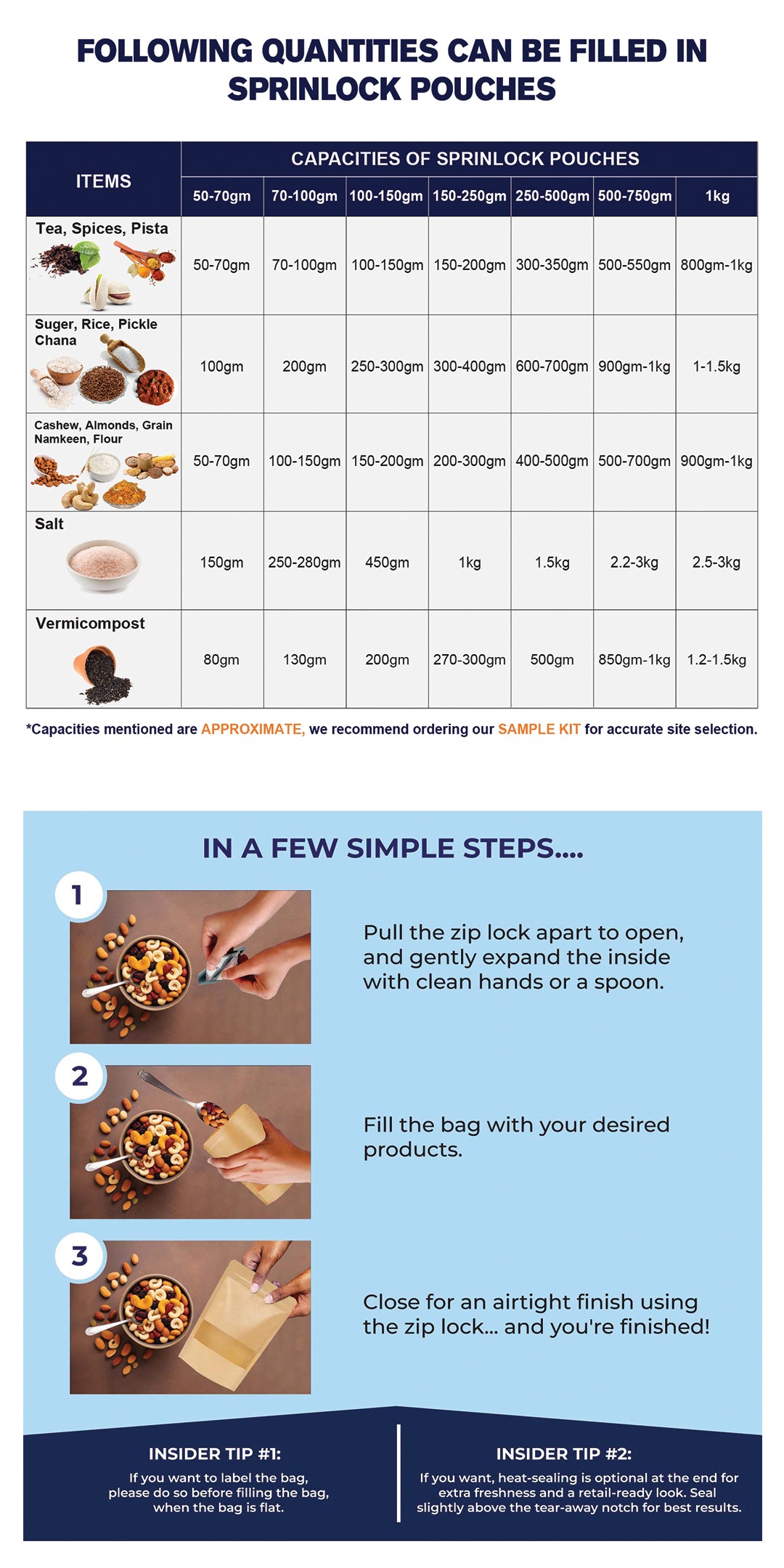 FOLLOWING QUANTITIES CAN BE FILLED IN SPRINLOCK POUCHES

| ITEMS | CAPACITIES OF SPRINLOCK POUCHES | | | | | | |
|---|---|---|---|---|---|---|---|
| | 50-70gm | 70-100gm | 100-150gm | 150-250gm | 250-500gm | 500-750gm | 1kg |
| Tea, Spices, Pista | 50-70gm | 70-100gm | 100-150gm | 150-200gm | 300-350gm | 500-550gm | 800gm-1kg |
| Suger, Rice, Pickle Chana | 100gm | 200gm | 250-300gm | 300-400gm | 600-700gm | 900gm-1kg | 1-1.5kg |
| Cashew, Almonds, Grain Namkeen, Flour | 50-70gm | 100-150gm | 150-200gm | 200-300gm | 400-500gm | 500-700gm | 900gm-1kg |
| Salt | 150gm | 250-280gm | 450gm | 1kg | 1.5kg | 2.2-3kg | 2.5-3kg |
| Vermicompost | 80gm | 130gm | 200gm | 270-300gm | 500gm | 850gm-1kg | 1.2-1.5kg |

*Capacities mentioned are APPROXIMATE, we recommend ordering our SAMPLE KIT for accurate site selection.

IN A FEW SIMPLE STEPS....

1

Pull the zip lock apart to open, and gently expand the inside with clean hands or a spoon.

2

Fill the bag with your desired products.

3

Close for an airtight finish using the zip lock... and you're finished!

INSIDER TIP #1:
If you want to label the bag, please do so before filling the bag, when the bag is flat.

INSIDER TIP #2:
If you want, heat-sealing is optional at the end for extra freshness and a retail-ready look. Seal slightly above the tear-away notch for best results.